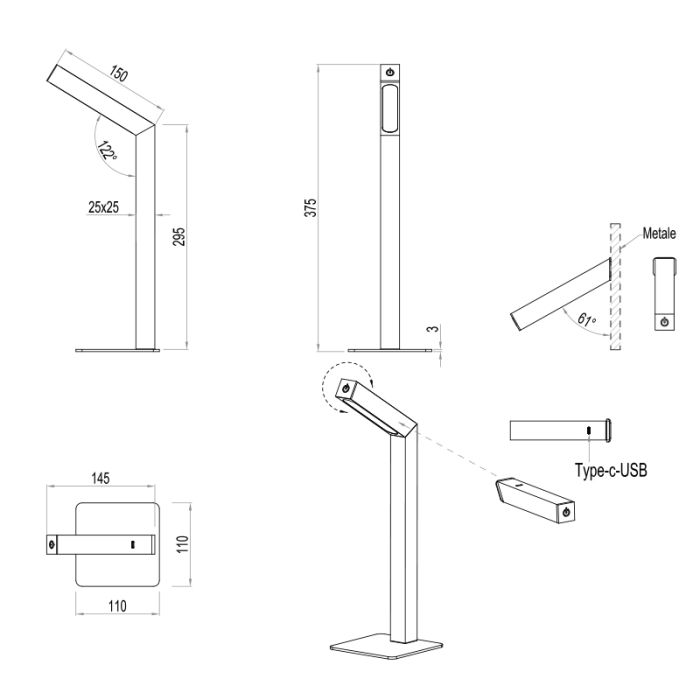 150

122°

25x25

295

375

3

Metale

61°

Type-c-USB

145

110

110