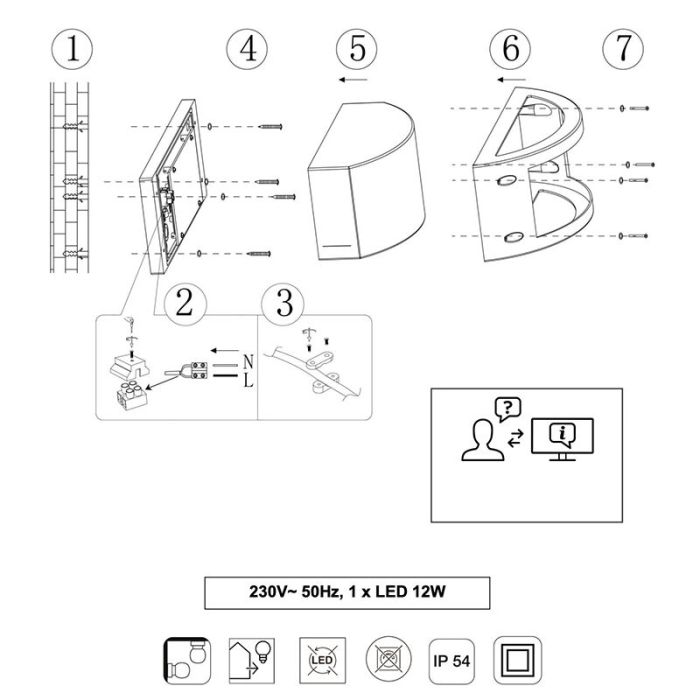 1

4

5

6

7

2

3

N

L

?

i

230V~ 50Hz, 1 x LED 12W

LED

IP 54