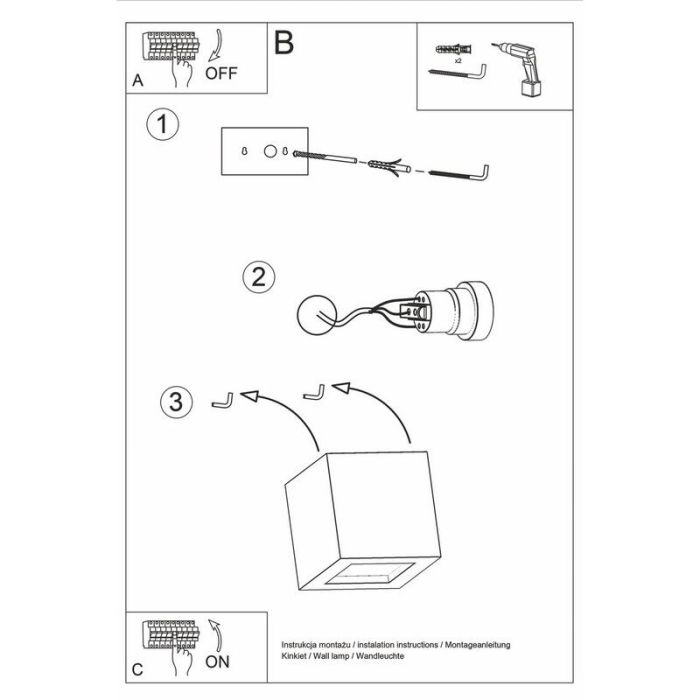 A
OFF

B

x2

1

2

3

C
ON

Instrukcja montażu / instalation instructions / Montageanleitung
Kinkiet / Wall lamp / Wandleuchte