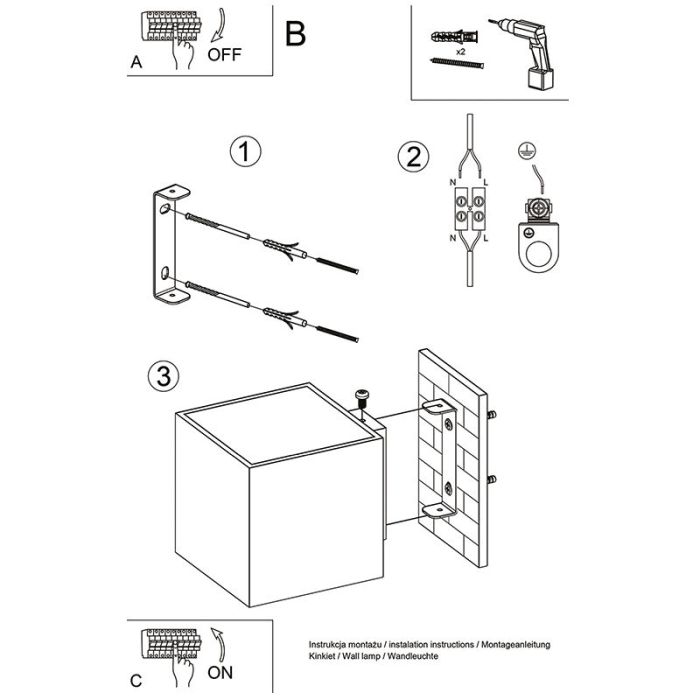 A
OFF
B
x2
1
2
N
L
N
L
3
C
ON
Instrukcja montażu / instalation instructions / Montageanleitung
Kinkiet / Wall lamp / Wandleuchte