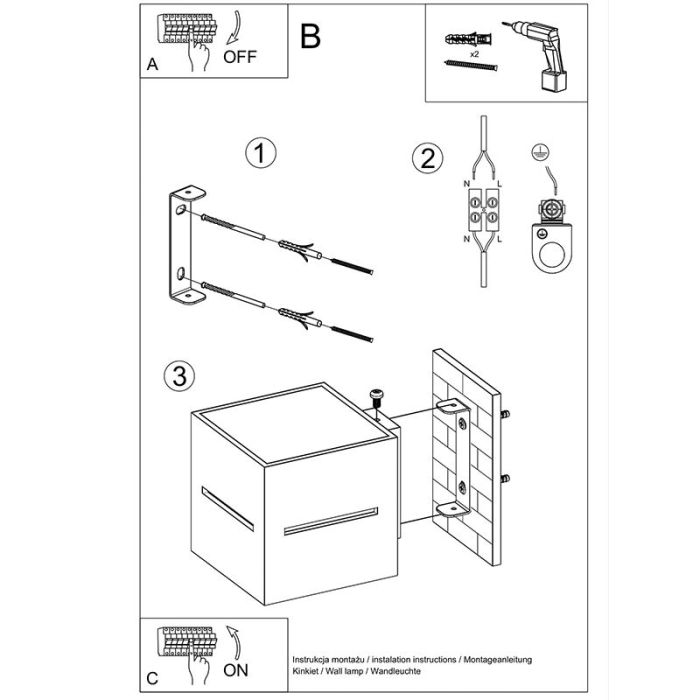 A
OFF

B

x2

1

2

N
L
N
L

3

C
ON

Instrukcja montażu / instalation instructions / Montageanleitung
Kinkiet / Wall lamp / Wandleuchte