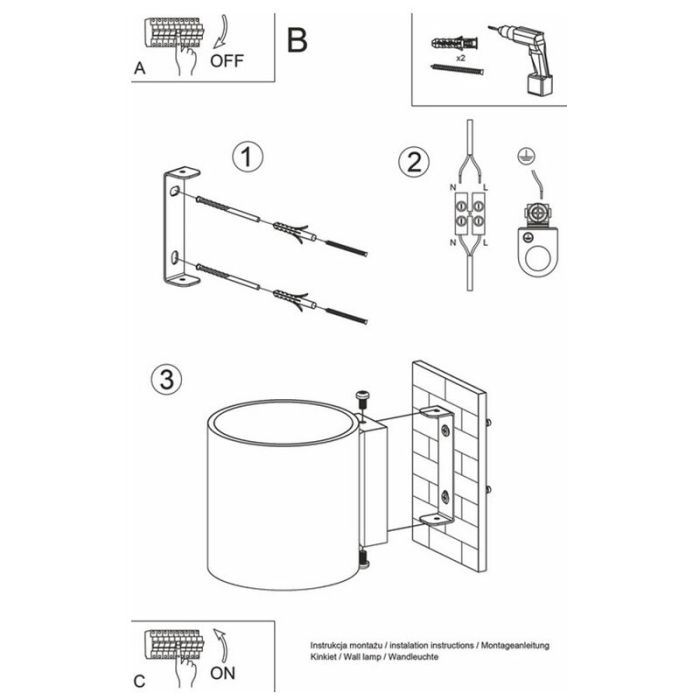 A
OFF

B

x2

1

2

N
L
N
L

3

C
ON

Instrukcja montażu / instalation instructions / Montageanleitung
Kinkiet / Wall lamp / Wandleuchte