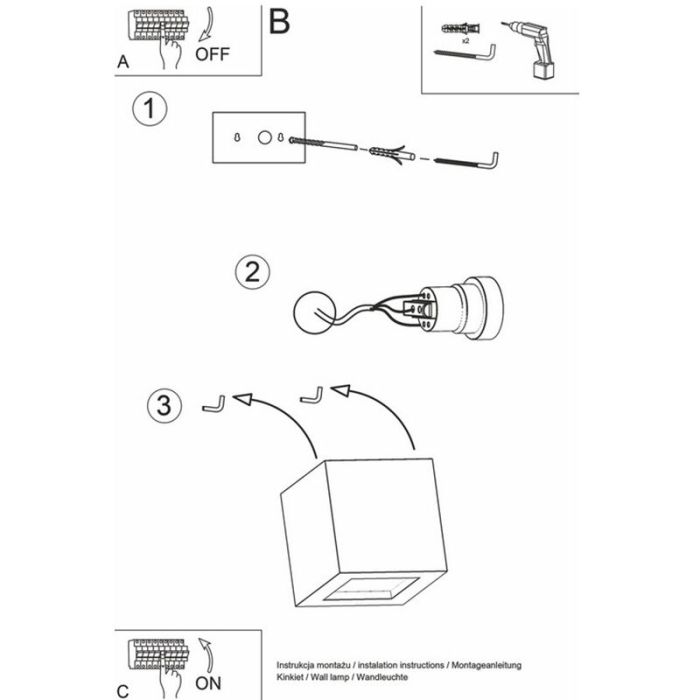 A
OFF
B
x2
1
2
3
C
ON
Instrukcja montażu / instalation instructions / Montageanleitung
Kinkiet / Wall lamp / Wandleuchte