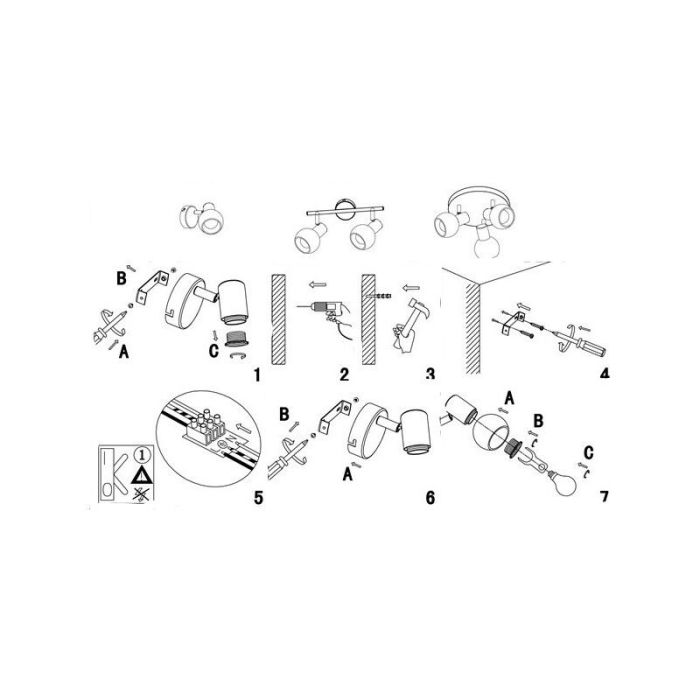 B
A
C
1
2
3
4
1
5
B
A
6
A
B
C
7