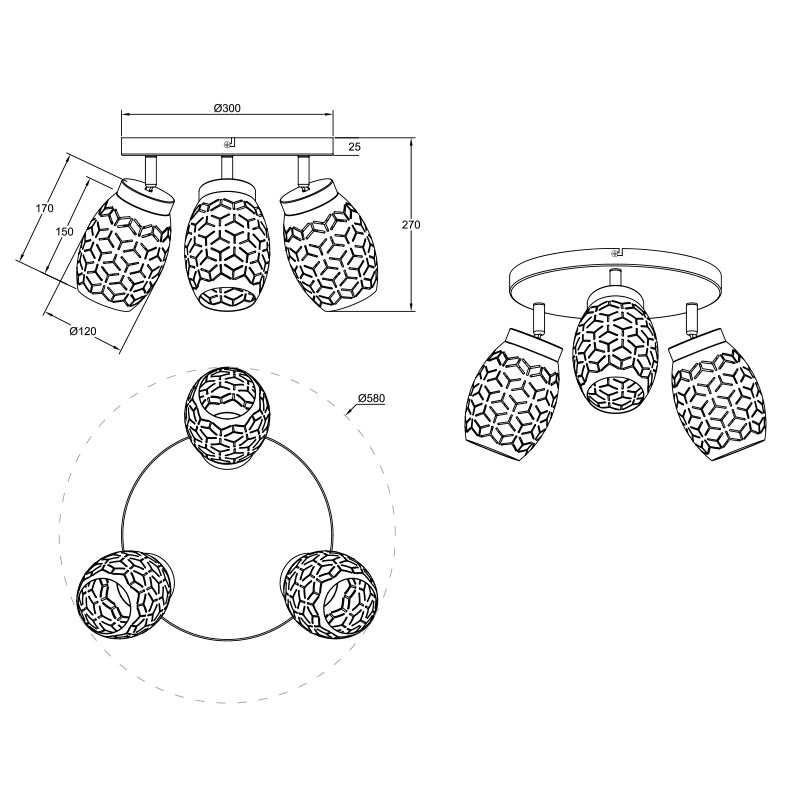 Ø300
25
170
150
270
Ø120
Ø580