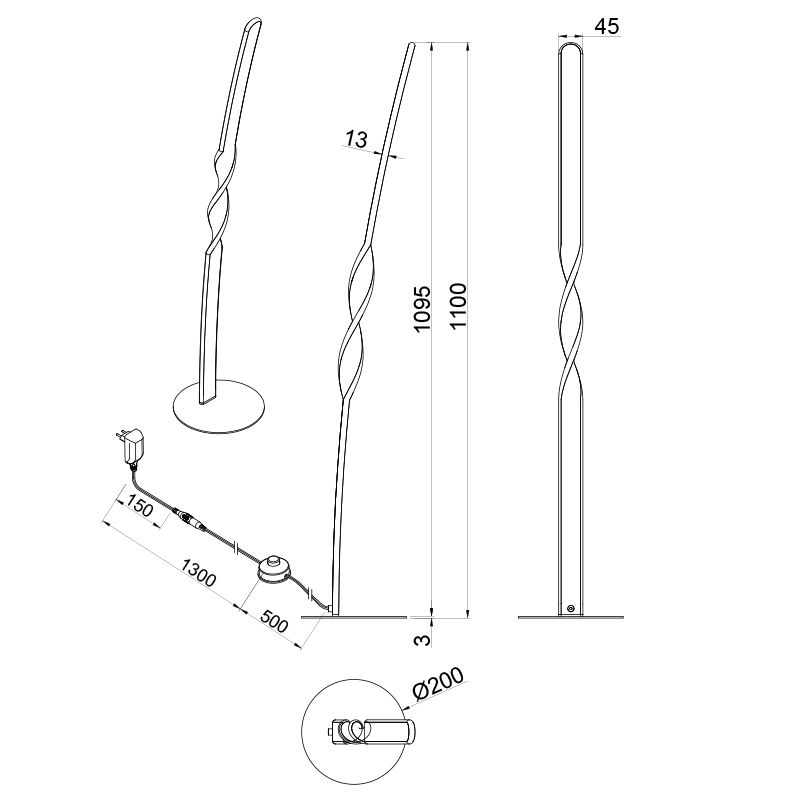 45

13

1095

1100

150

1300

500

3

Ø200