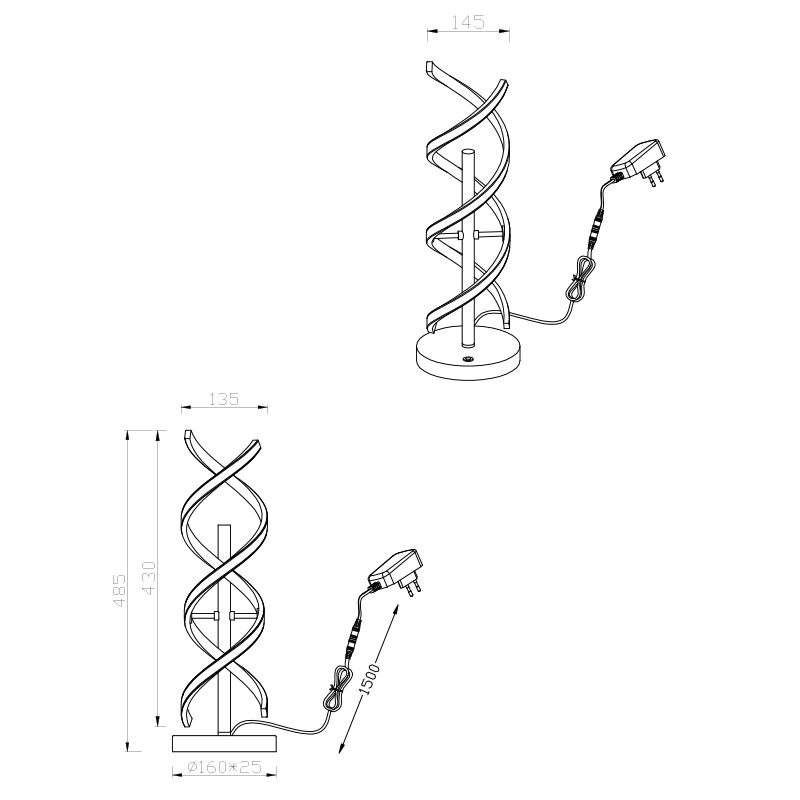 145

135

485

430

1500

Ø160*25