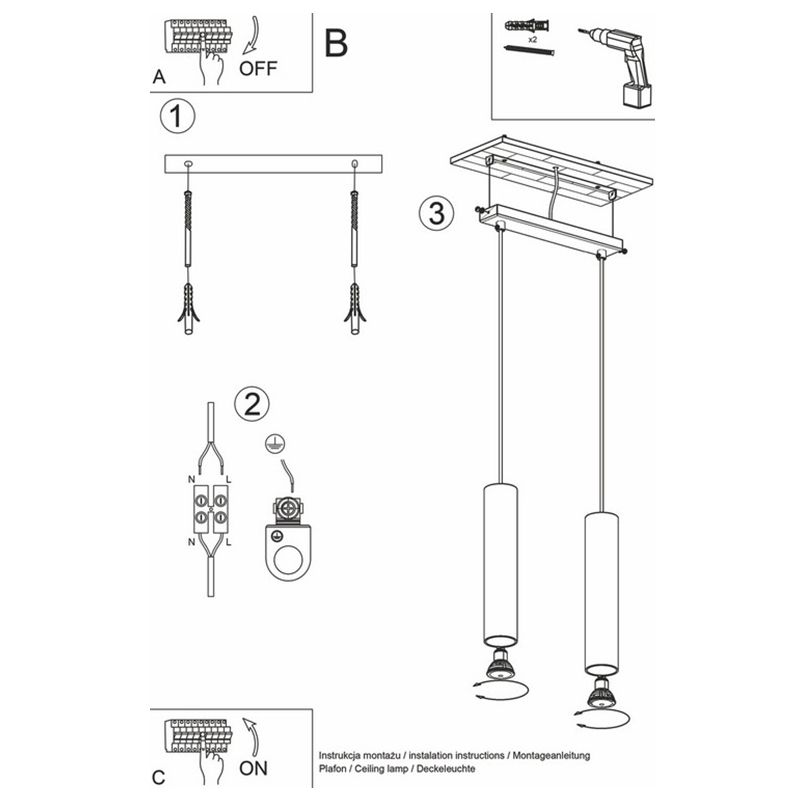 A
OFF
B
x2
1
3
2
N
L
N
L
C
ON
Instrukcja montażu / instalation instructions / Montageanleitung
Plafon / Ceiling lamp / Deckeleuchte