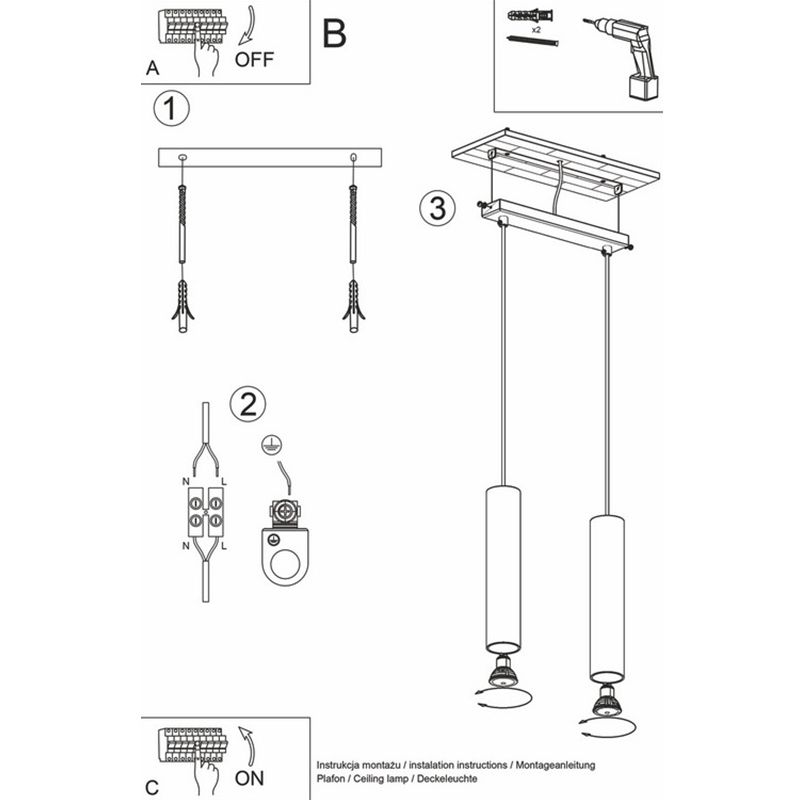 A
OFF

B

x2

1

3

2

N
L
N
L

C
ON

Instrukcja montażu / instalation instructions / Montageanleitung
Plafon / Ceiling lamp / Deckeleuchte