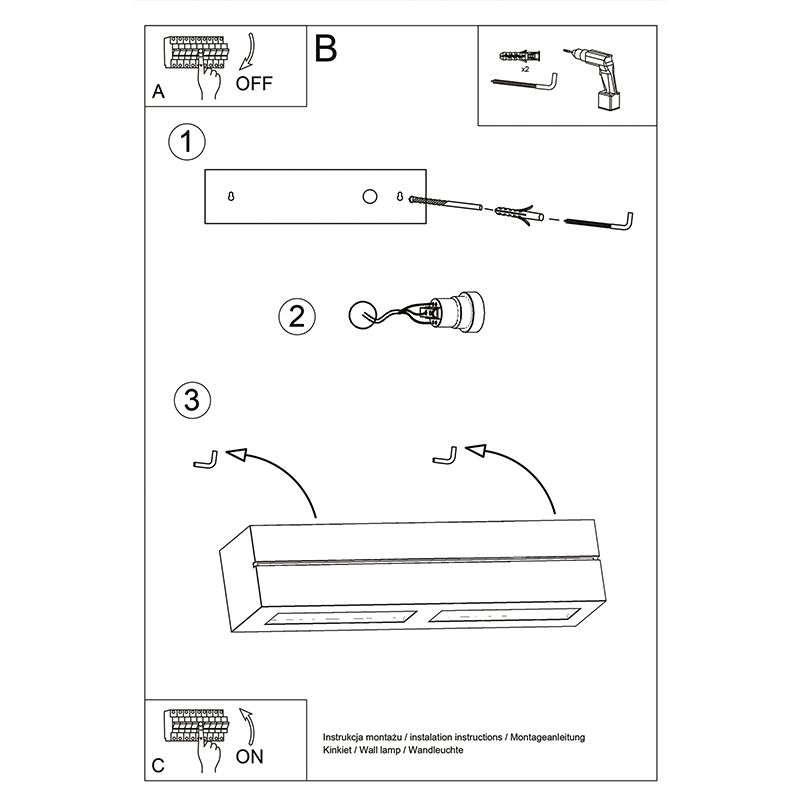 A OFF

B

x2

1

2

3

C ON

Instrukcja montażu / instalation instructions / Montageanleitung
Kinkiet / Wall lamp / Wandleuchte