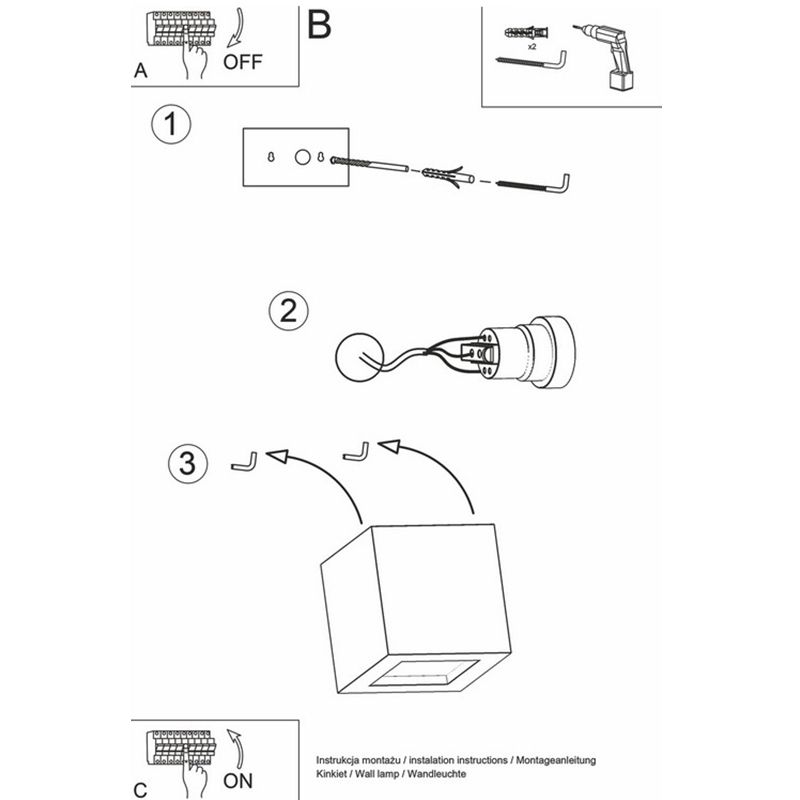 A
OFF
B
x2
1
2
3
C
ON
Instrukcja montażu / instalation instructions / Montageanleitung
Kinkiet / Wall lamp / Wandleuchte