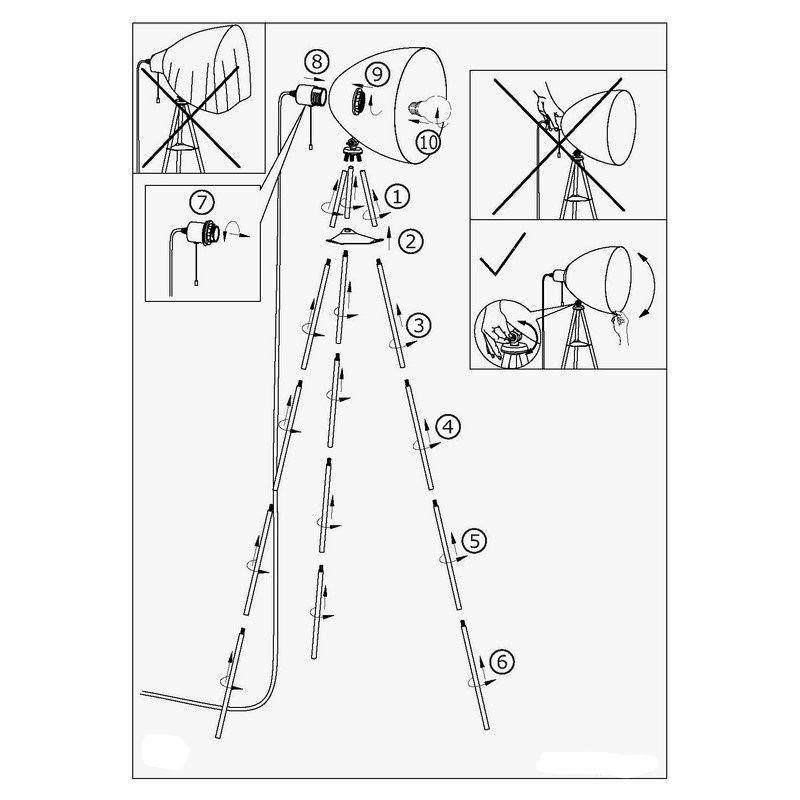 8
9
10
7
1
2
3
4
5
6